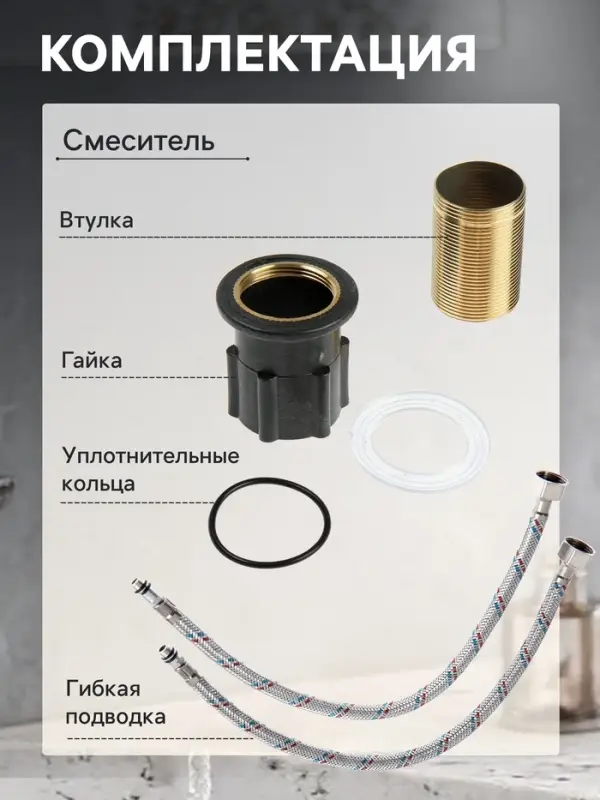 КОМПЛЕКТАЦИЯ

Смеситель

Втулка

Гайка

Уплотнительные кольца

Гибкая подводка