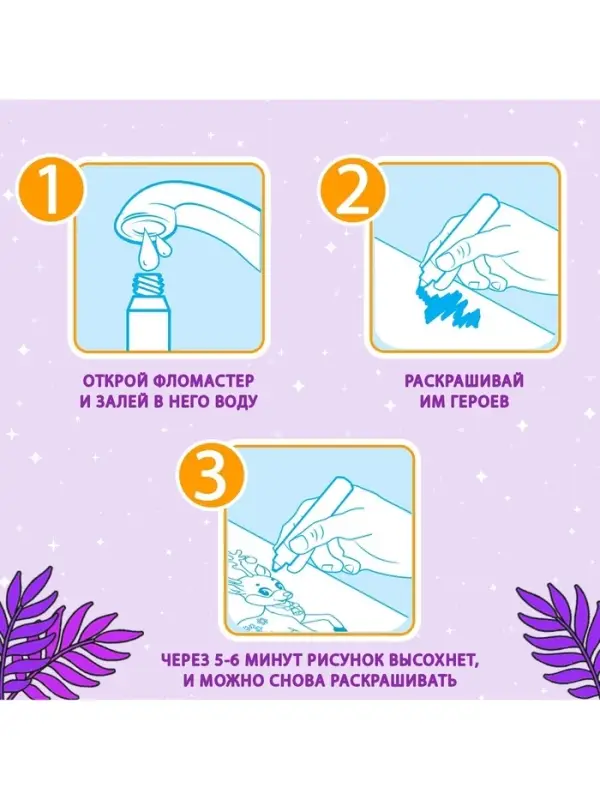 1

ОТКРОЙ ФЛОМАСТЕР И ЗАЛЕЙ В НЕГО ВОДУ

2

РАСКРАШИВАЙ ИМ ГЕРОЕВ

3

ЧЕРЕЗ 5-6 МИНУТ РИСУНОК ВЫСОХНЕТ, И МОЖНО СНОВА РАСКРАШИВАТЬ