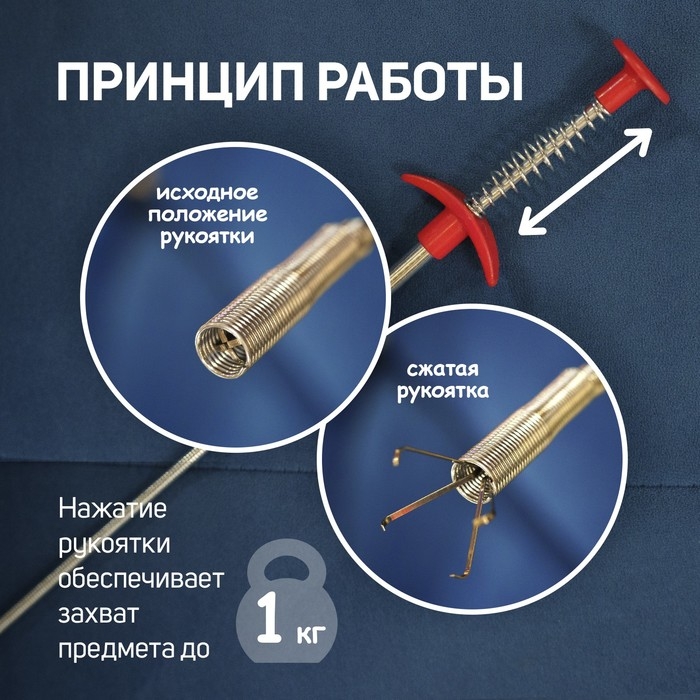 ПРИНЦИП РАБОТЫ

исходное положение рукоятки

сжатая рукоятка

Нажатие рукоятки обеспечивает захват предмета до

1 кг