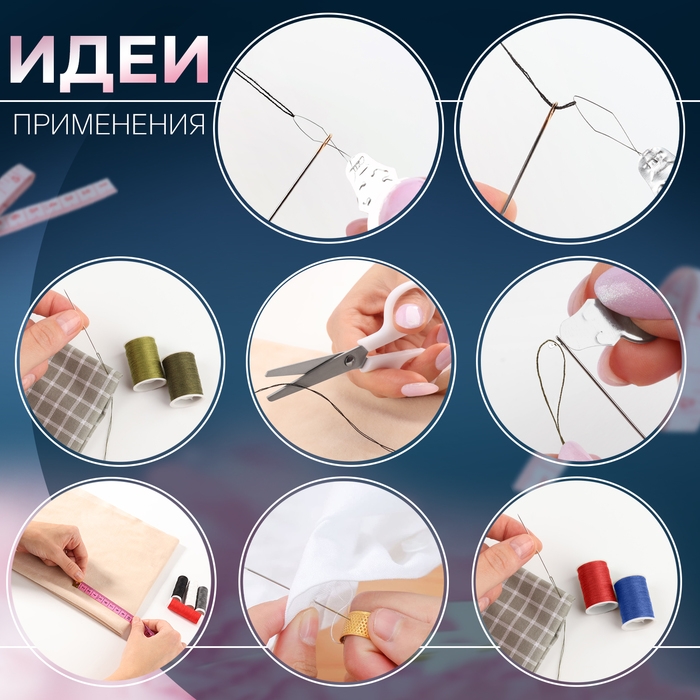 ИДЕИ
ПРИМЕНЕНИЯ