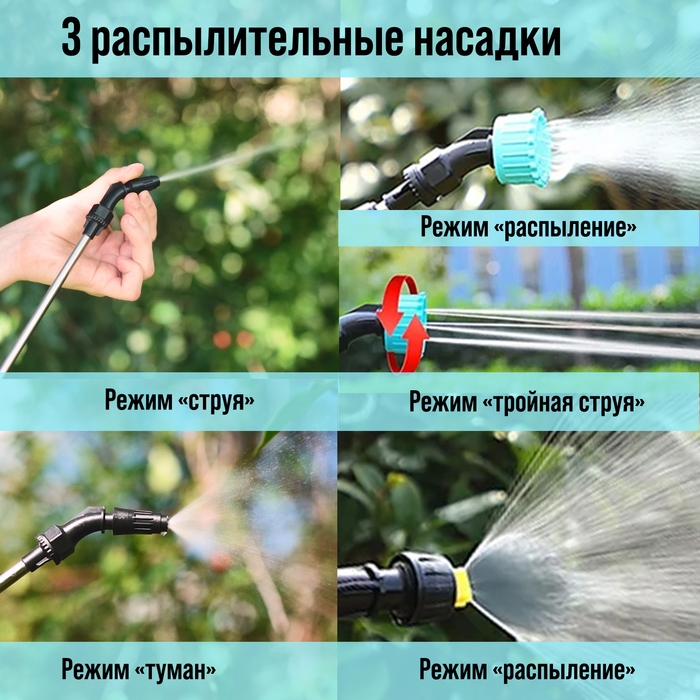 3 распылительные насадки

Режим «распыление»

Режим «струя»

Режим «тройная струя»

Режим «туман»

Режим «распыление»