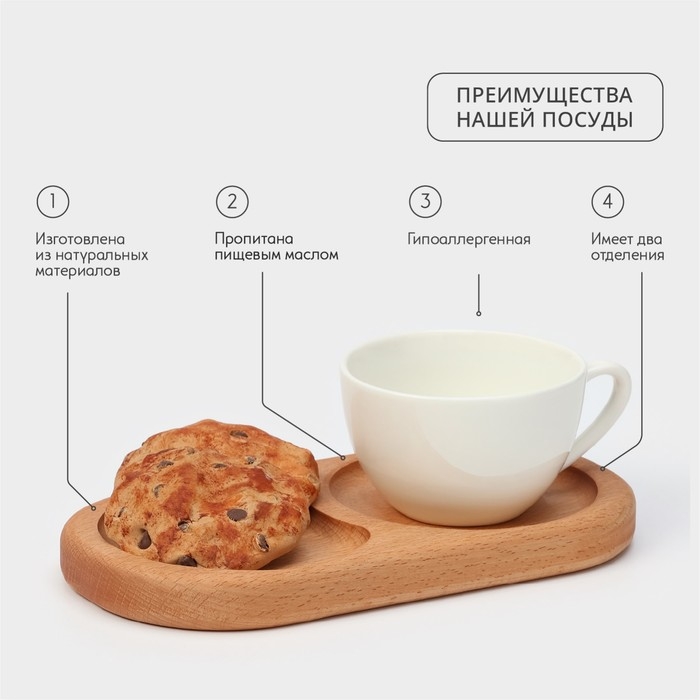 ПРЕИМУЩЕСТВА НАШЕЙ ПОСУДЫ

1
Изготовлена из натуральных материалов

2
Пропитана пищевым маслом

3
Гипоаллергенная

4
Имеет два отделения