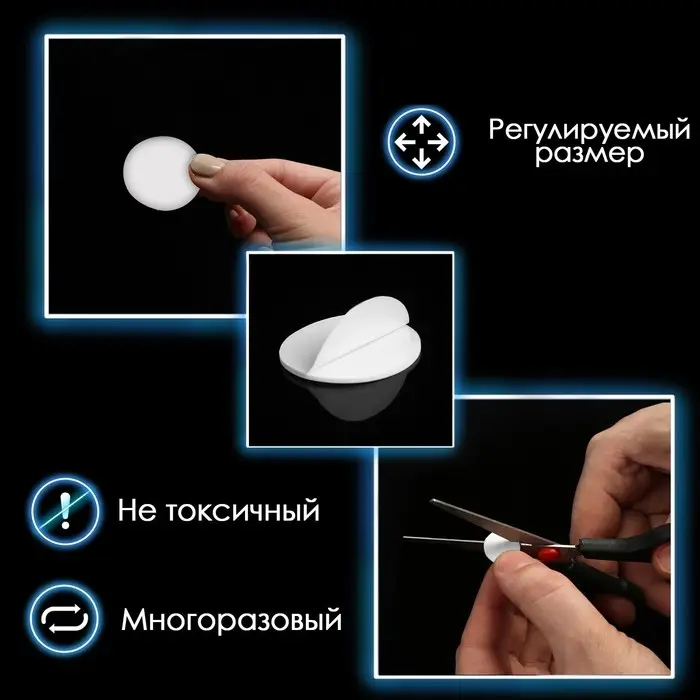 Регулируемый размер

Не токсичный

Многоразовый