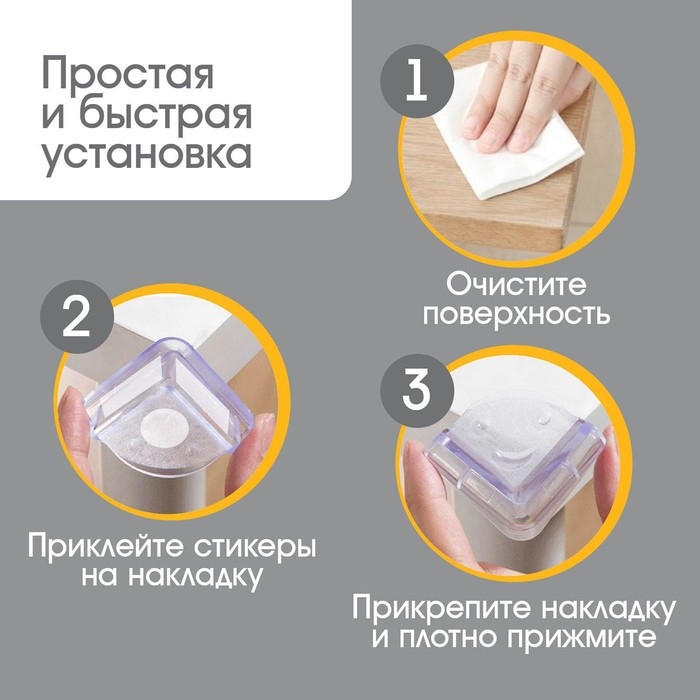 Простая и быстрая установка

1

Очистите поверхность

2

Приклейте стикеры на накладку

3

Прикрепите накладку и плотно прижмите