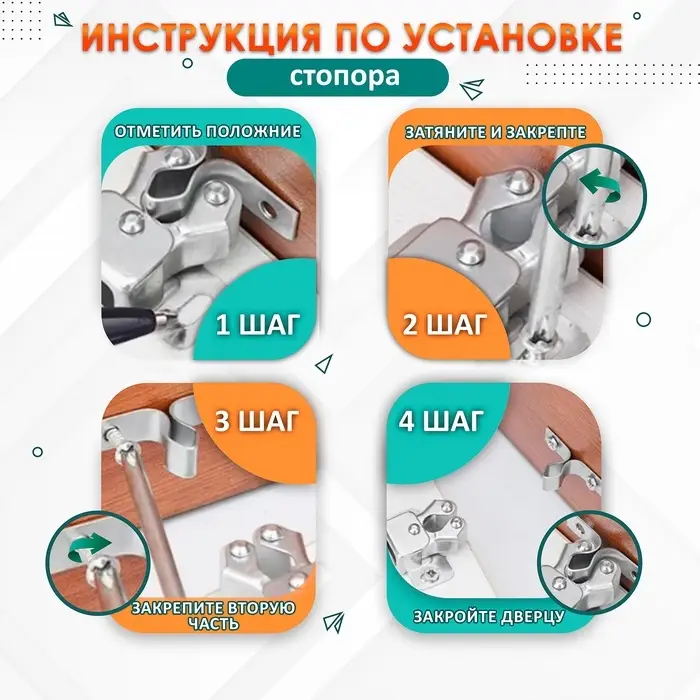 ИНСТРУКЦИЯ ПО УСТАНОВКЕ

стопора

ОТМЕТИТЬ ПОЛОЖНИЕ

1 ШАГ

ЗАТЯНИТЕ И ЗАКРЕПТЕ

2 ШАГ

3 ШАГ

ЗАКРЕПИТЕ ВТОРУЮ ЧАСТЬ

4 ШАГ

ЗАКРОЙТЕ ДВЕРЦУ