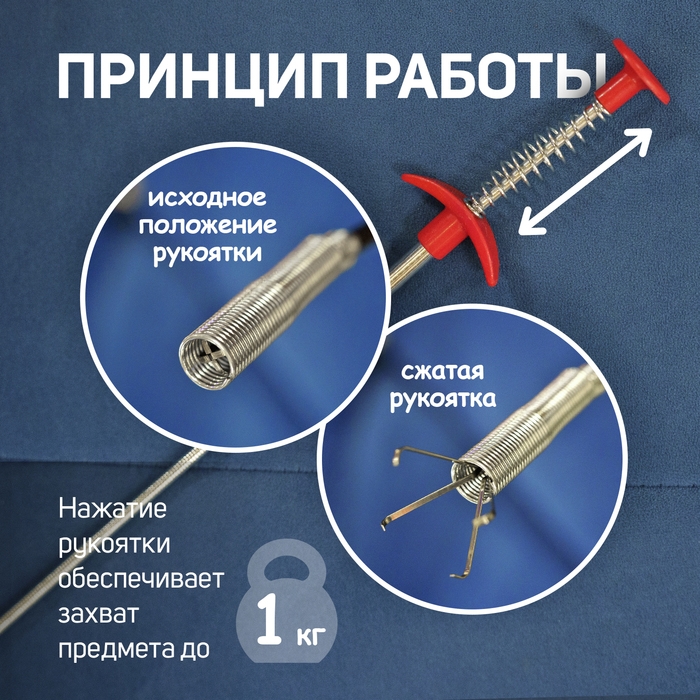 ПРИНЦИП РАБОТЫ

исходное положение рукоятки

сжатая рукоятка

Нажатие рукоятки обеспечивает захват предмета до

1 кг