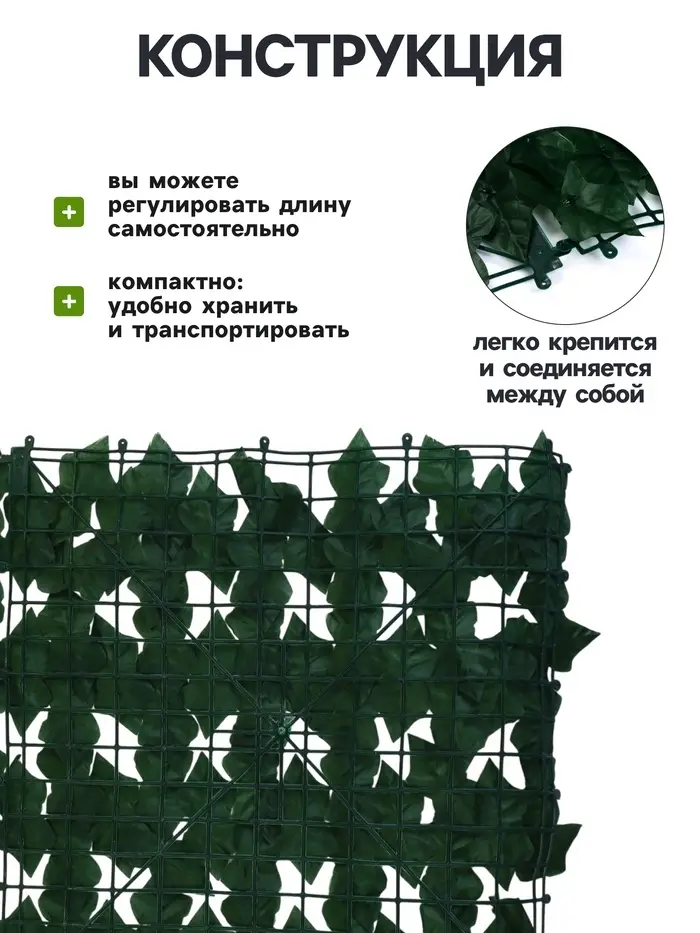 КОНСТРУКЦИЯ

+ вы можете регулировать длину самостоятельно

+ компактно: удобно хранить и транспортировать

легко крепится и соединяется между собой