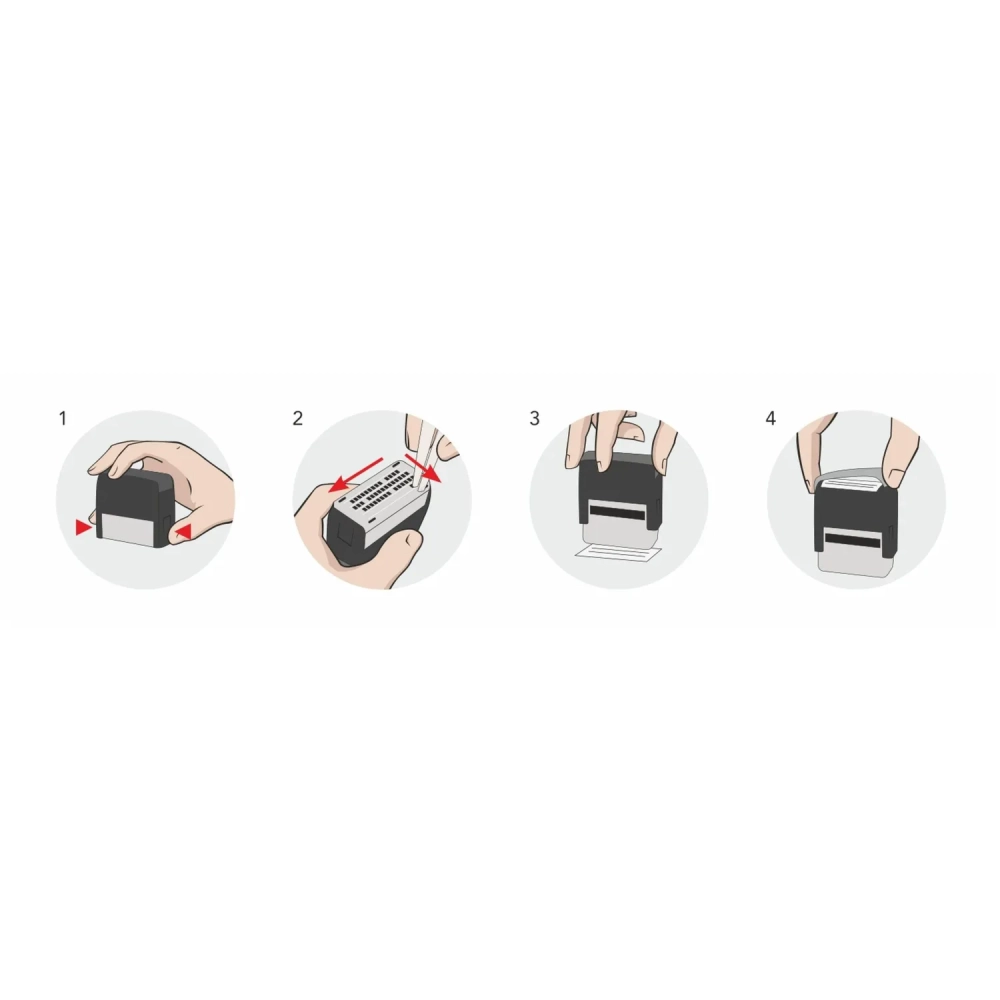 1

2

3

4