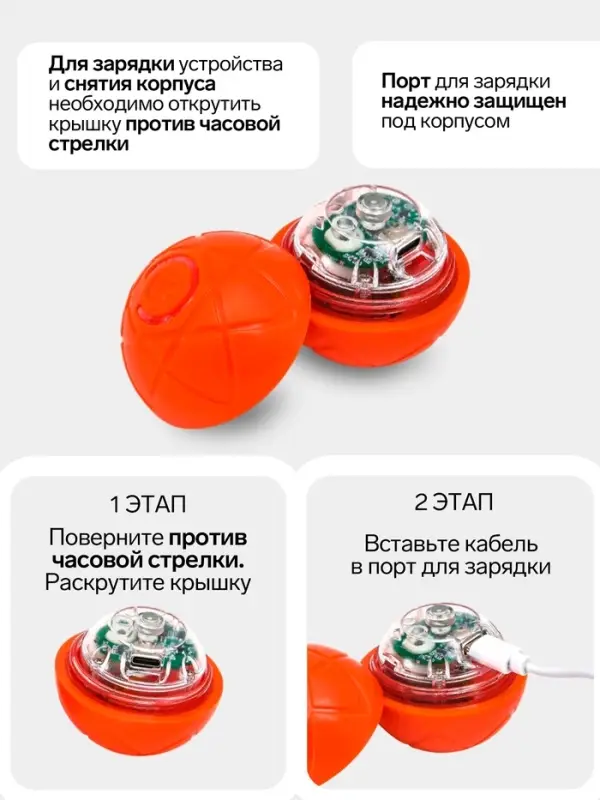 Для зарядки устройства и снятия корпуса необходимо открутить крышку против часовой стрелки

Порт для зарядки надежно защищен под корпусом

1 ЭТАП

Поверните против часовой стрелки. Раскрутите крышку

2 ЭТАП

Вставьте кабель в порт для зарядки