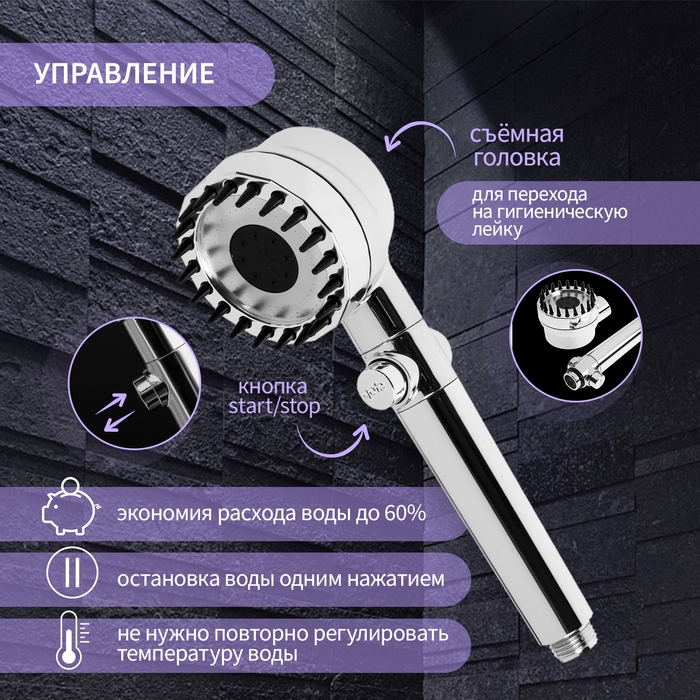 УПРАВЛЕНИЕ

съёмная головка

для перехода на гигиеническую лейку

кнопка start/stop

экономия расхода воды до 60%

остановка воды одним нажатием

не нужно повторно регулировать температуру воды