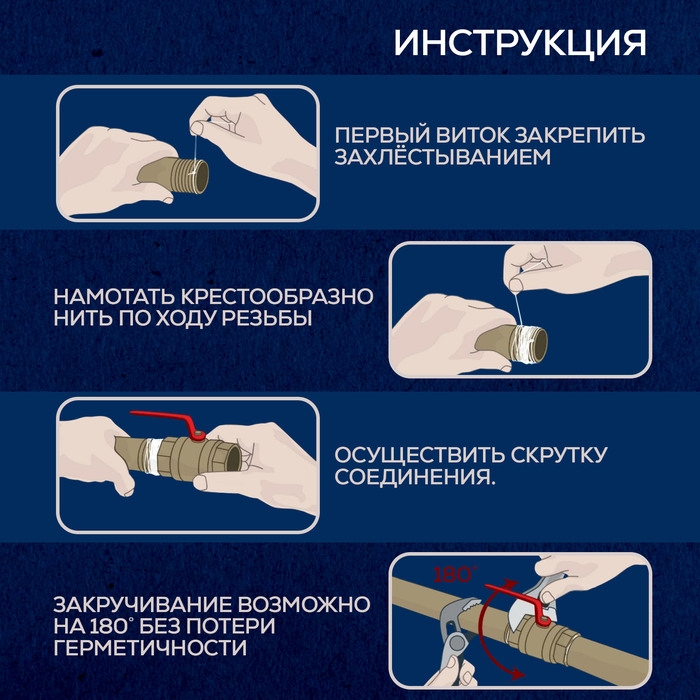 ИНСТРУКЦИЯ

ПЕРВЫЙ ВИТОК ЗАКРЕПИТЬ ЗАХЛЁСТЫВАНИЕМ

НАМОТАТЬ КРЕСТООБРАЗНО НИТЬ ПО ХОДУ РЕЗЬБЫ

ОСУЩЕСТВИТЬ СКРУТКУ СОЕДИНЕНИЯ.

180°

ЗАКРУЧИВАНИЕ ВОЗМОЖНО НА 180° БЕЗ ПОТЕРИ ГЕРМЕТИЧНОСТИ