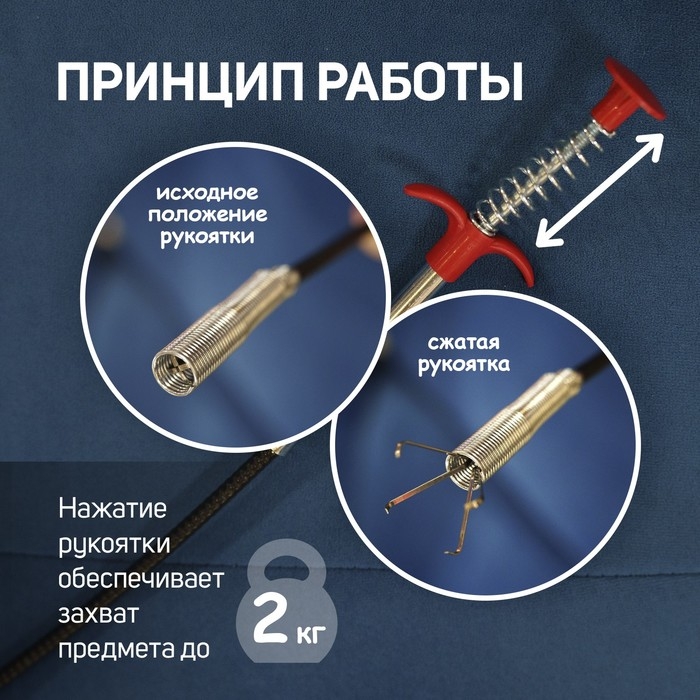 ПРИНЦИП РАБОТЫ

исходное положение рукоятки

сжатая рукоятка

Нажатие рукоятки обеспечивает захват предмета до

2 кг