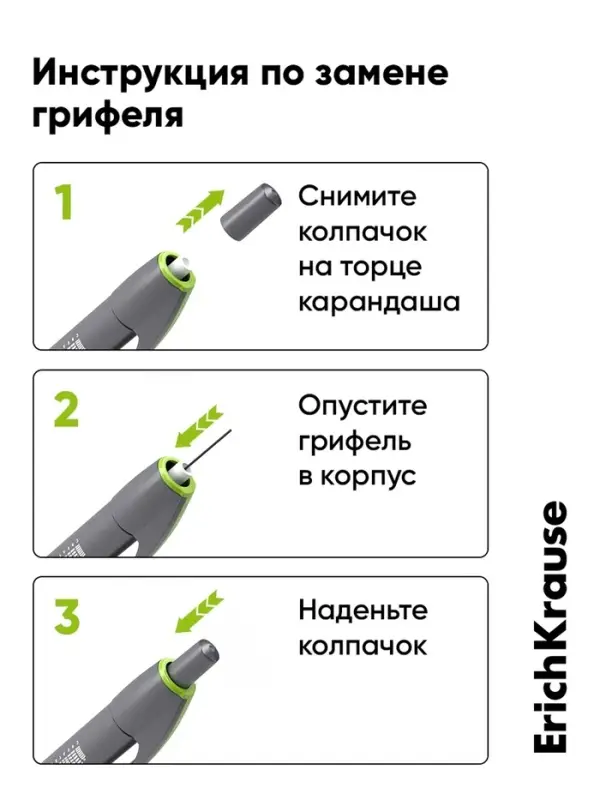 Инструкция по замене грифеля

1

Снимите колпачок на торце карандаша

2

Опустите грифель в корпус

3

Наденьте колпачок

ErichKrause