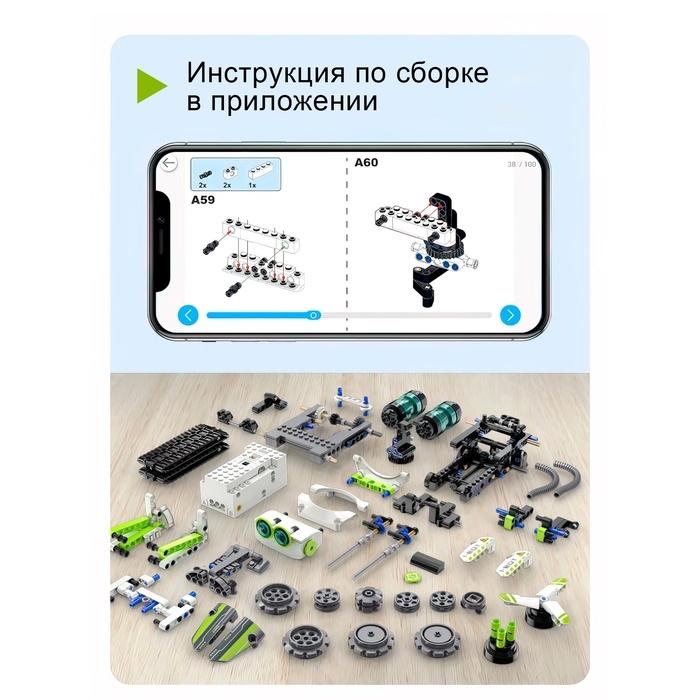 Инструкция по сборке в приложении

2x 2x 1x
A59
A60
38 / 100