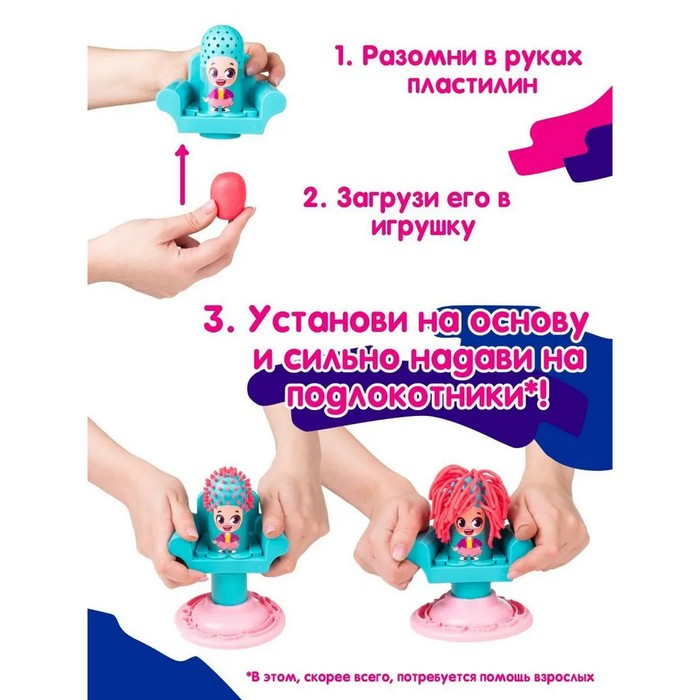 1. Разомни в руках пластилин

2. Загрузи его в игрушку

3. Установи на основу и сильно надави на подлокотники*!

*В этом, скорее всего, потребуется помощь взрослых