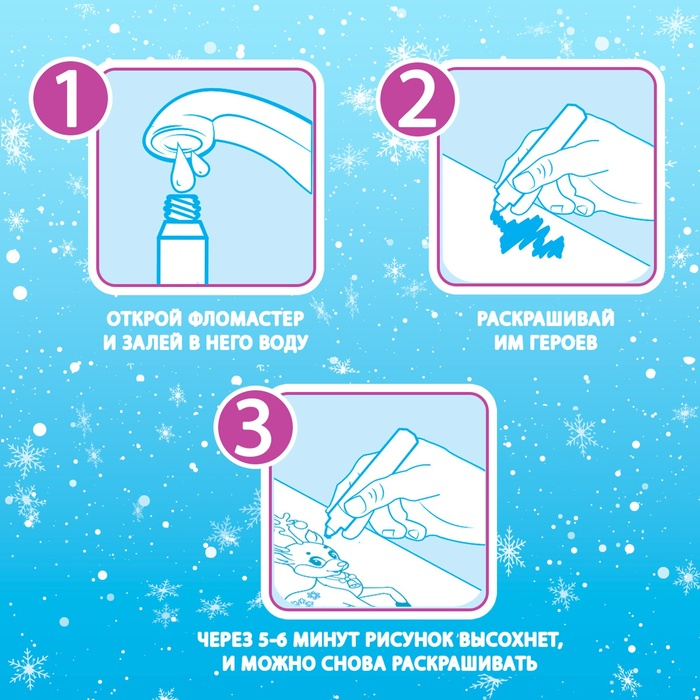 1

ОТКРОЙ ФЛОМАСТЕР И ЗАЛЕЙ В НЕГО ВОДУ

2

РАСКРАШИВАЙ ИМ ГЕРОЕВ

3

ЧЕРЕЗ 5-6 МИНУТ РИСУНОК ВЫСОХНЕТ, И МОЖНО СНОВА РАСКРАШИВАТЬ