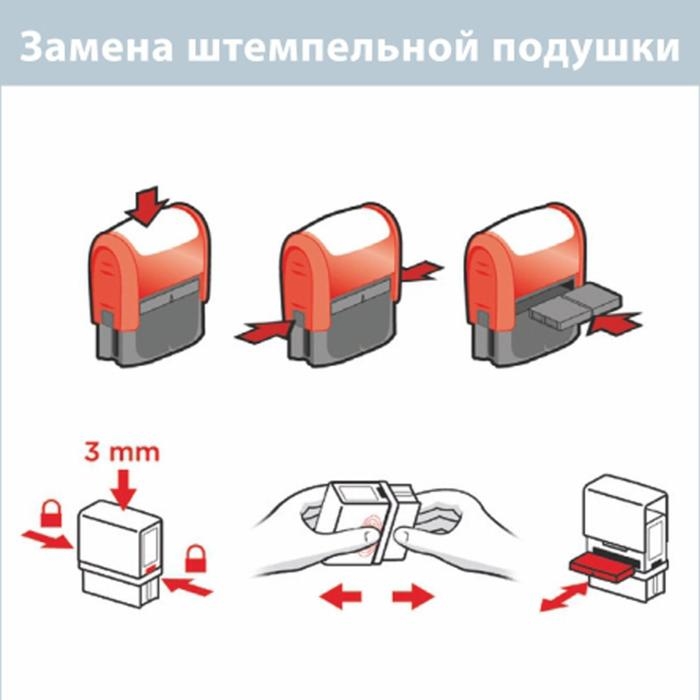 Замена штемпельной подушки

3 mm