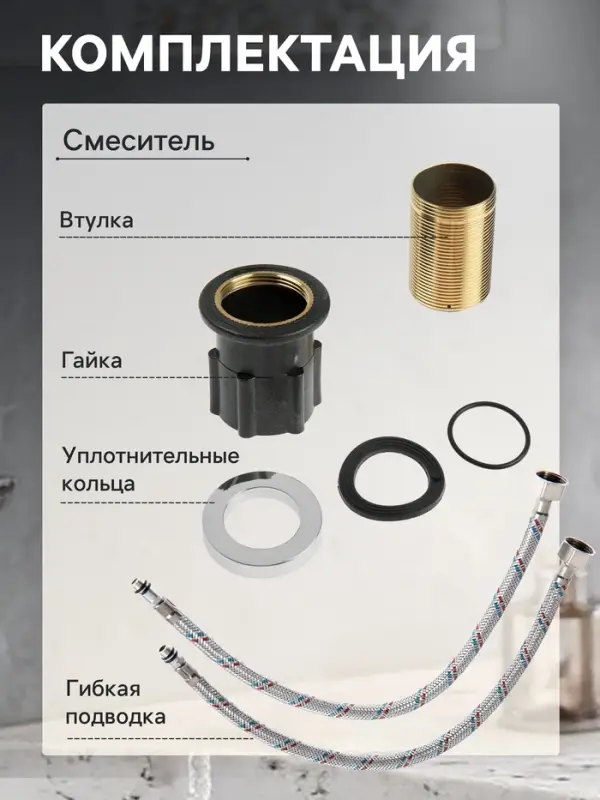 КОМПЛЕКТАЦИЯ

Смеситель

Втулка

Гайка

Уплотнительные кольца

Гибкая подводка