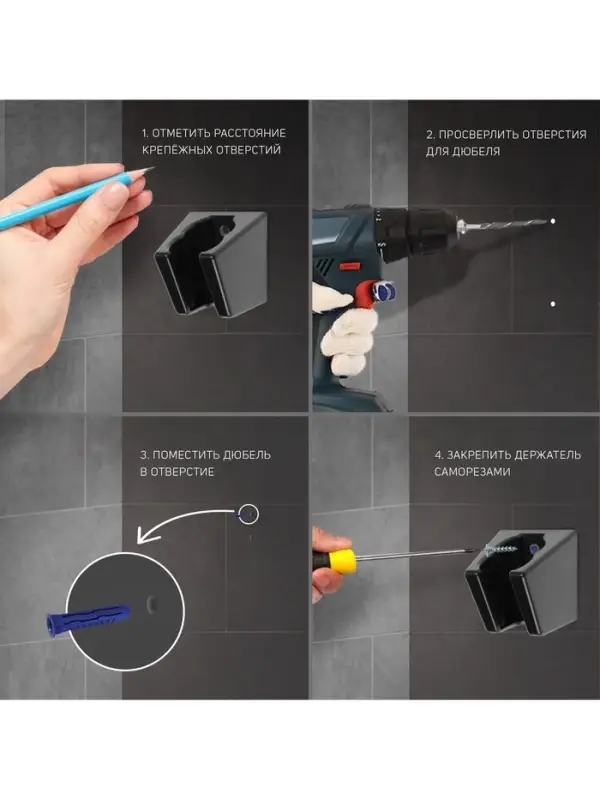 1. ОТМЕТИТЬ РАССТОЯНИЕ КРЕПЁЖНЫХ ОТВЕРСТИЙ

2. ПРОСВЕРЛИТЬ ОТВЕРСТИЯ ДЛЯ ДЮБЕЛЯ

3. ПОМЕСТИТЬ ДЮБЕЛЬ В ОТВЕРСТИЕ

4. ЗАКРЕПИТЬ ДЕРЖАТЕЛЬ САМОРЕЗАМИ