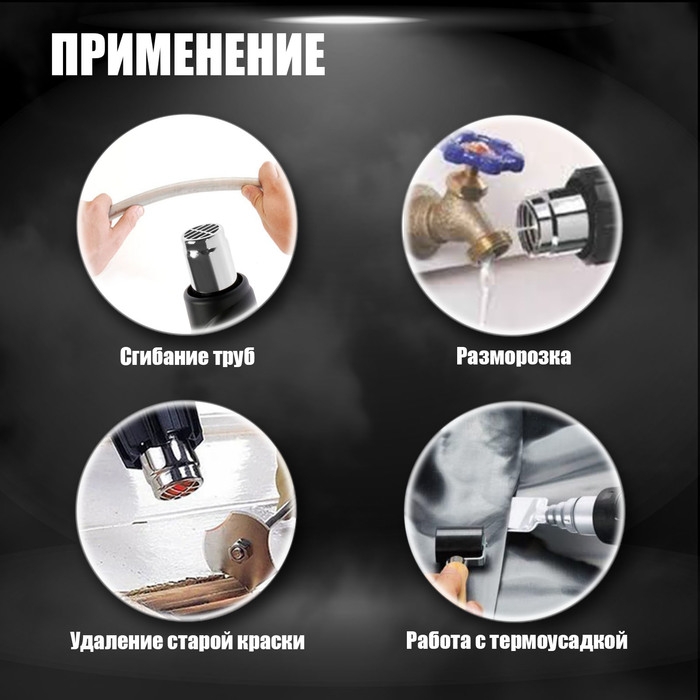 ПРИМЕНЕНИЕ

Сгибание труб

Разморозка

Удаление старой краски

Работа с термоусадкой