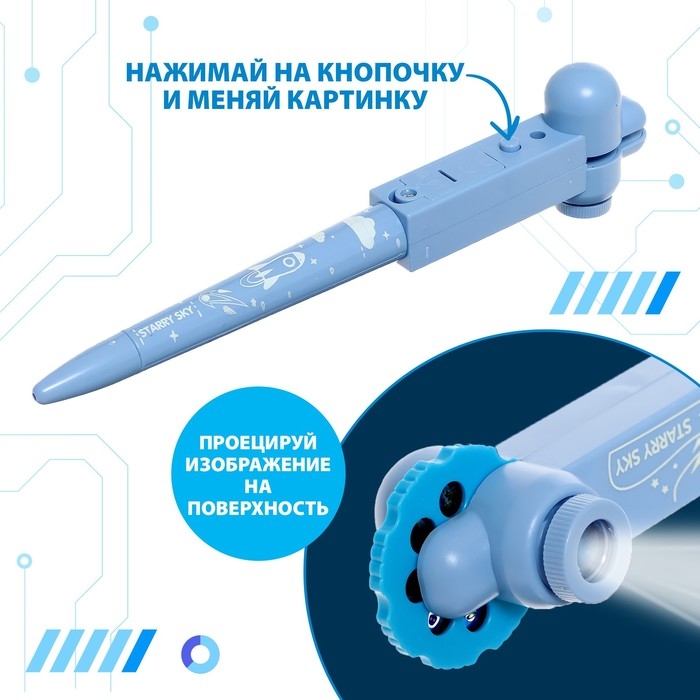 НАЖИМАЙ НА КНОПОЧКУ И МЕНЯЙ КАРТИНКУ

STARRY SKY

ПРОЕЦИРУЙ ИЗОБРАЖЕНИЕ НА ПОВЕРХНОСТЬ

STARRY SKY