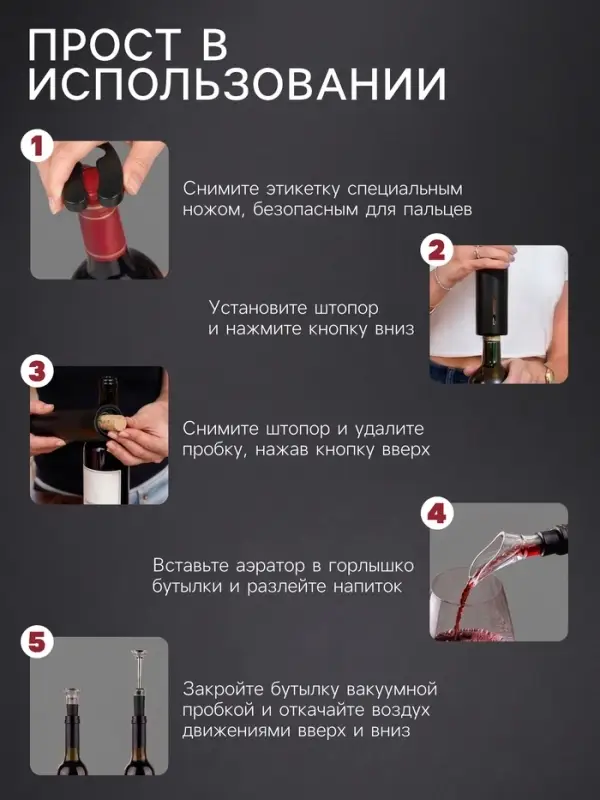 ПРОСТ В ИСПОЛЬЗОВАНИИ

1

Снимите этикетку специальным ножом, безопасным для пальцев

2

Установите штопор и нажмите кнопку вниз

3

Снимите штопор и удалите пробку, нажав кнопку вверх

4

Вставьте аэратор в горлышко бутылки и разлейте напиток

5

Закройте бутылку вакуумной пробкой и откачайте воздух движениями вверх и вниз