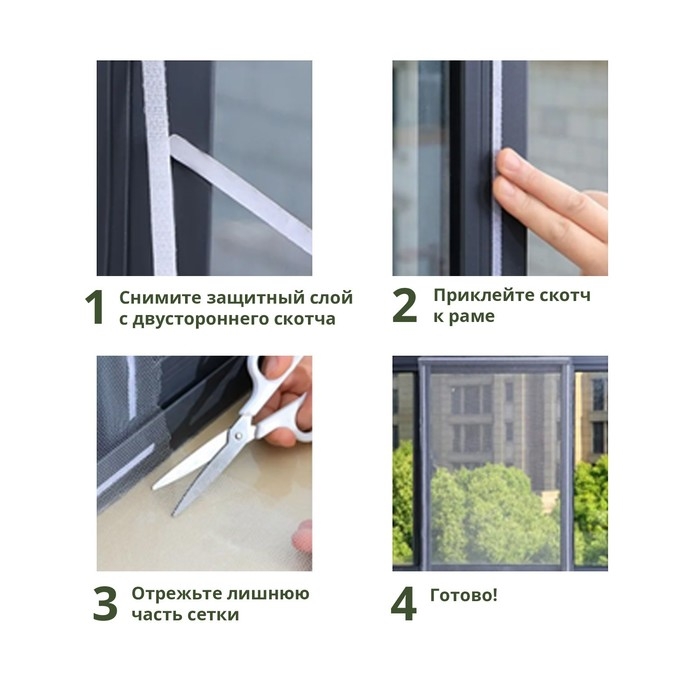 1 Снимите защитный слой с двустороннего скотча

2 Приклейте скотч к раме

3 Отрежьте лишнюю часть сетки

4 Готово!