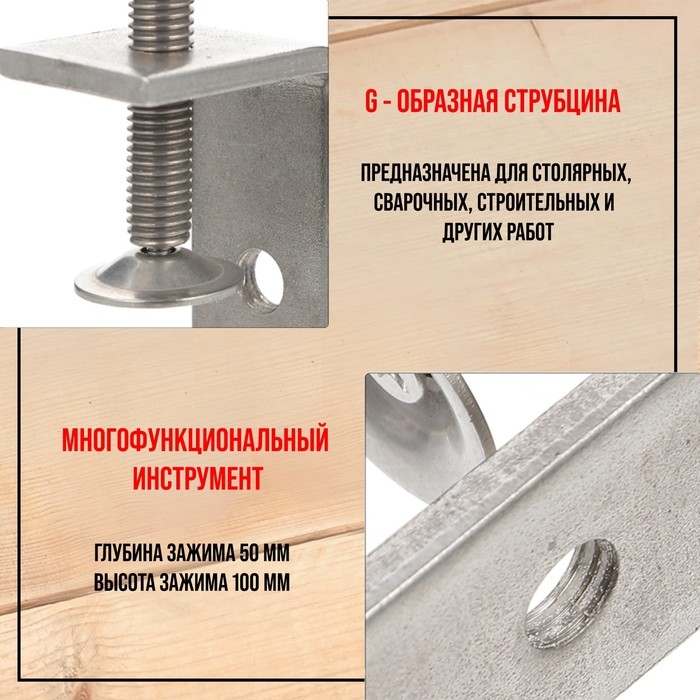 G - ОБРАЗНАЯ СТРУБЦИНА

ПРЕДНАЗНАЧЕНА ДЛЯ СТОЛЯРНЫХ, СВАРОЧНЫХ, СТРОИТЕЛЬНЫХ И ДРУГИХ РАБОТ

МНОГОФУНКЦИОНАЛЬНЫЙ ИНСТРУМЕНТ

ГЛУБИНА ЗАЖИМА 50 ММ
ВЫСОТА ЗАЖИМА 100 ММ