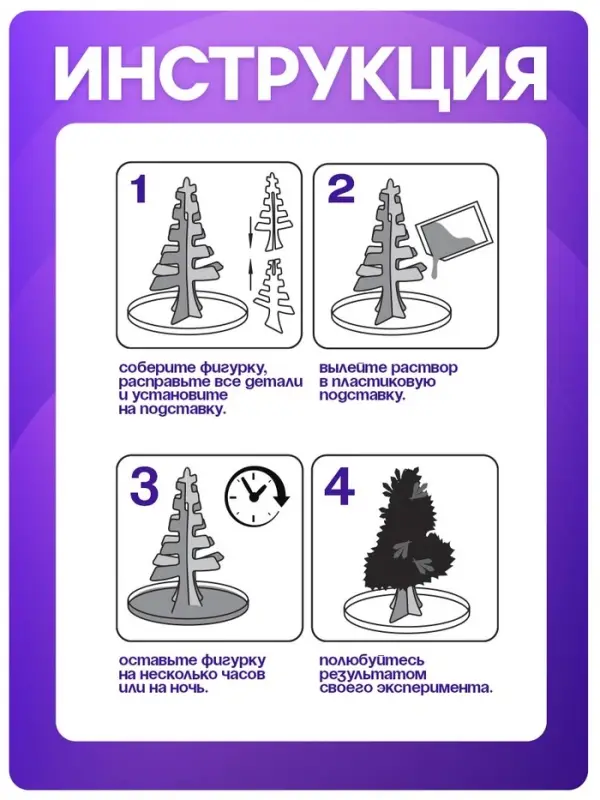 ИНСТРУКЦИЯ

1

соберите фигурку, расправьте все детали и установите на подставку.

2

вылейте раствор в пластиковую подставку.

3

оставьте фигурку на несколько часов или на ночь.

4

полюбуйтесь результатом своего эксперимента.