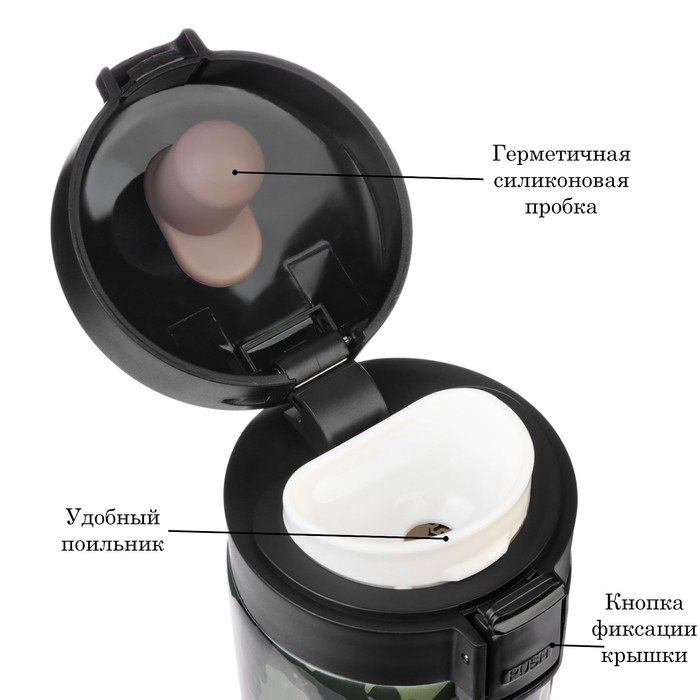 Герметичная силиконовая пробка

Удобный поильник

Кнопка фиксации крышки

PUSH