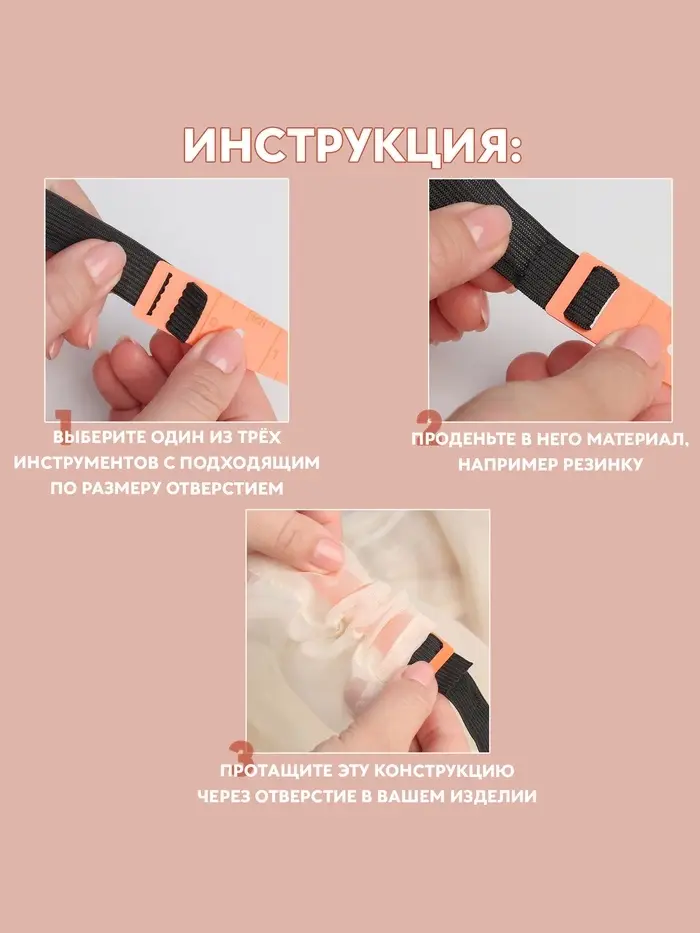 ИНСТРУКЦИЯ:

1
ВЫБЕРИТЕ ОДИН ИЗ ТРЁХ ИНСТРУМЕНТОВ С ПОДХОДЯЩИМ ПО РАЗМЕРУ ОТВЕРСТИЕМ

2
ПРОДЕНЬТЕ В НЕГО МАТЕРИАЛ, НАПРИМЕР РЕЗИНКУ

3
ПРОТАЩИТЕ ЭТУ КОНСТРУКЦИЮ ЧЕРЕЗ ОТВЕРСТИЕ В ВАШЕМ ИЗДЕЛИИ