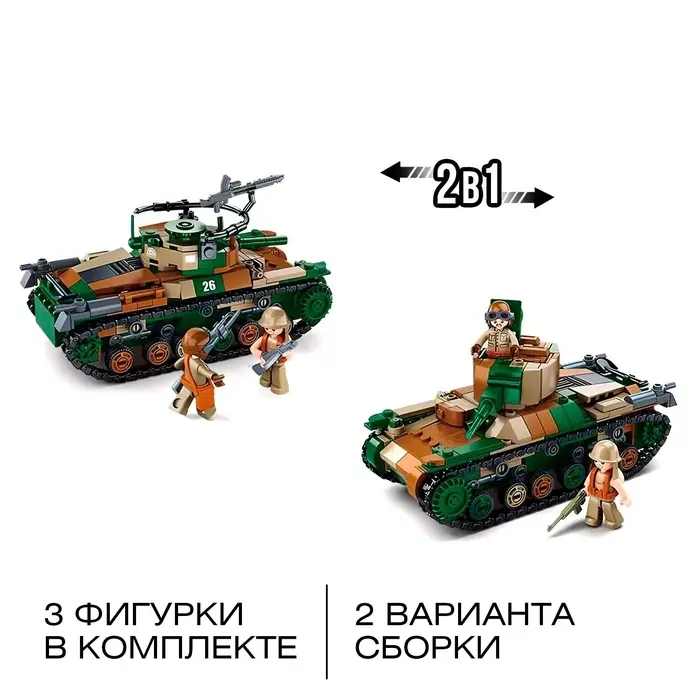 2в1

26

3 ФИГУРКИ В КОМПЛЕКТЕ

2 ВАРИАНТА СБОРКИ