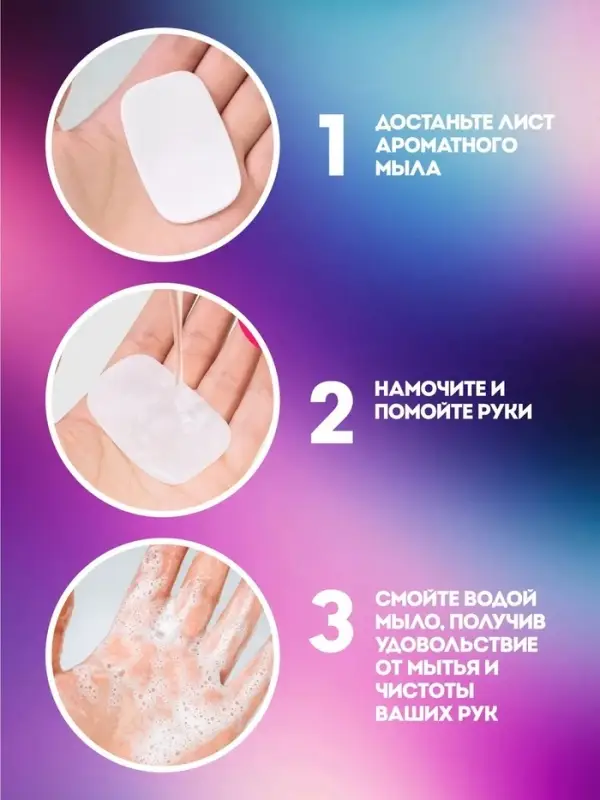 1 ДОСТАНЬТЕ ЛИСТ АРОМАТНОГО МЫЛА

2 НАМОЧИТЕ И ПОМОЙТЕ РУКИ

3 СМОЙТЕ ВОДОЙ МЫЛО, ПОЛУЧИВ УДОВОЛЬСТВИЕ ОТ МЫТЬЯ И ЧИСТОТЫ ВАШИХ РУК