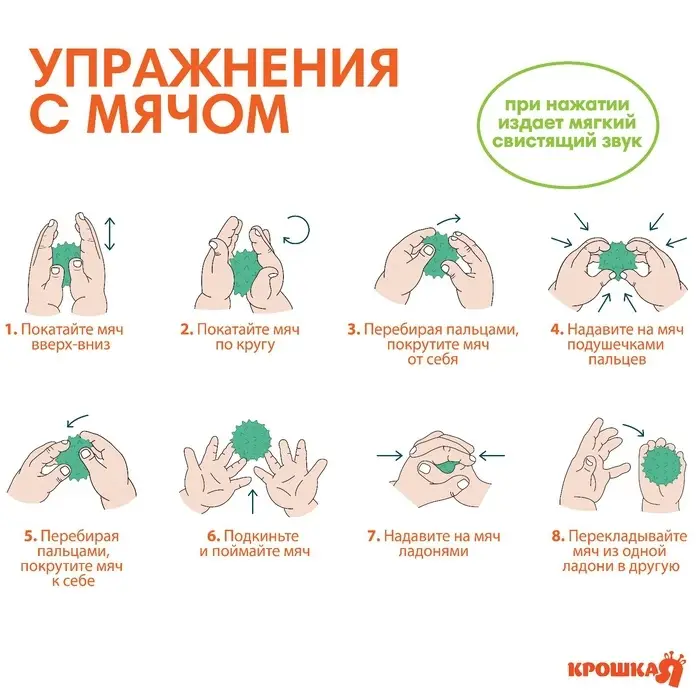 УПРАЖНЕНИЯ С МЯЧОМ

при нажатии издает мягкий свистящий звук

1. Покатайте мяч вверх-вниз

2. Покатайте мяч по кругу

3. Перебирая пальцами, покрутите мяч от себя

4. Надавите на мяч подушечками пальцев

5. Перебирая пальцами, покрутите мяч к себе

6. Подкиньте и поймайте мяч

7. Надавите на мяч ладонями

8. Перекладывайте мяч из одной ладони в другую

КРОШКА Я