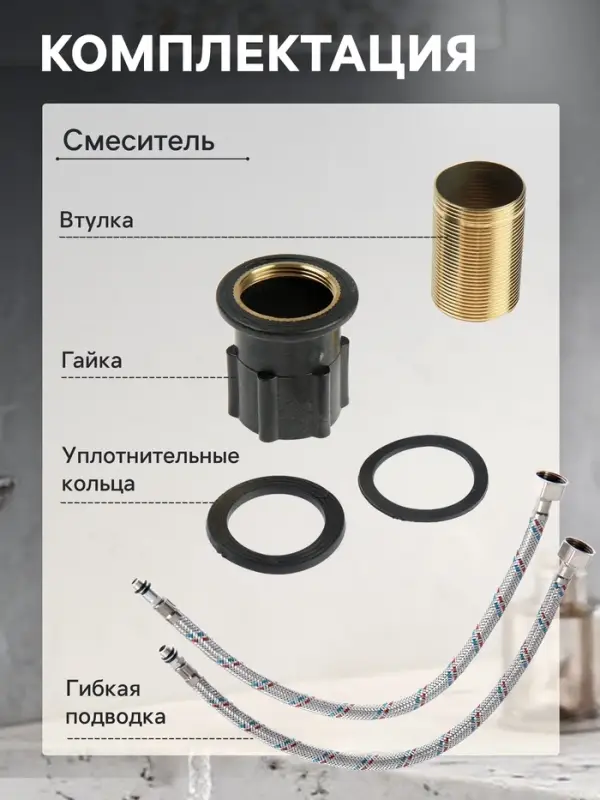 КОМПЛЕКТАЦИЯ

Смеситель

Втулка

Гайка

Уплотнительные кольца

Гибкая подводка