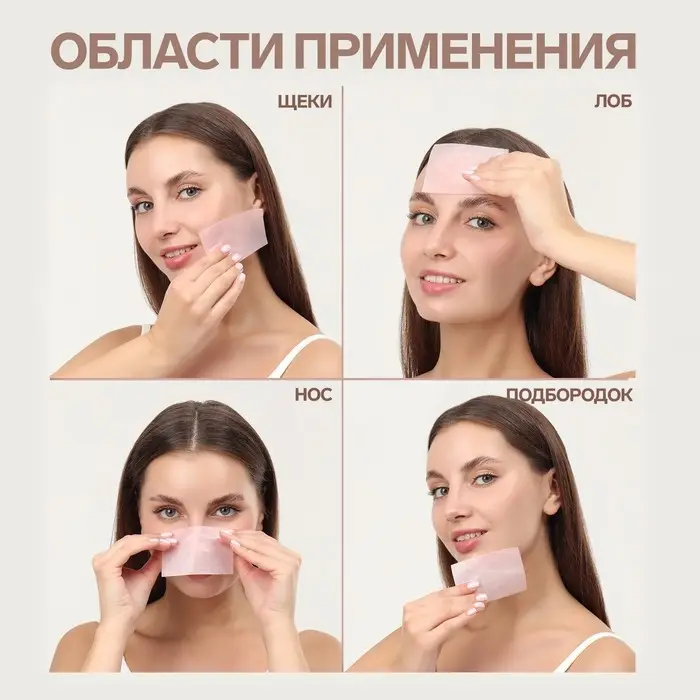 ОБЛАСТИ ПРИМЕНЕНИЯ

ЩЕКИ

ЛОБ

НОС

ПОДБОРОДОК