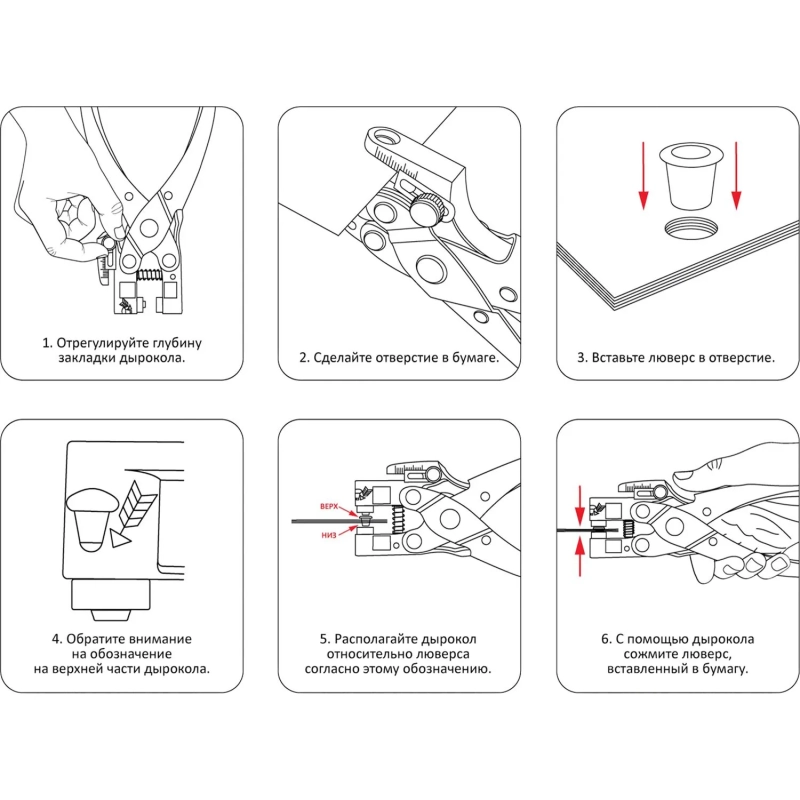 1. Отрегулируйте глубину закладки дырокола.

2. Сделайте отверстие в бумаге.

3. Вставьте люверс в отверстие.

4. Обратите внимание на обозначение на верхней части дырокола.

ВЕРХ
НИЗ

5. Располагайте дырокол относительно люверса согласно этому обозначению.

6. С помощью дырокола сожмите люверс, вставленный в бумагу.