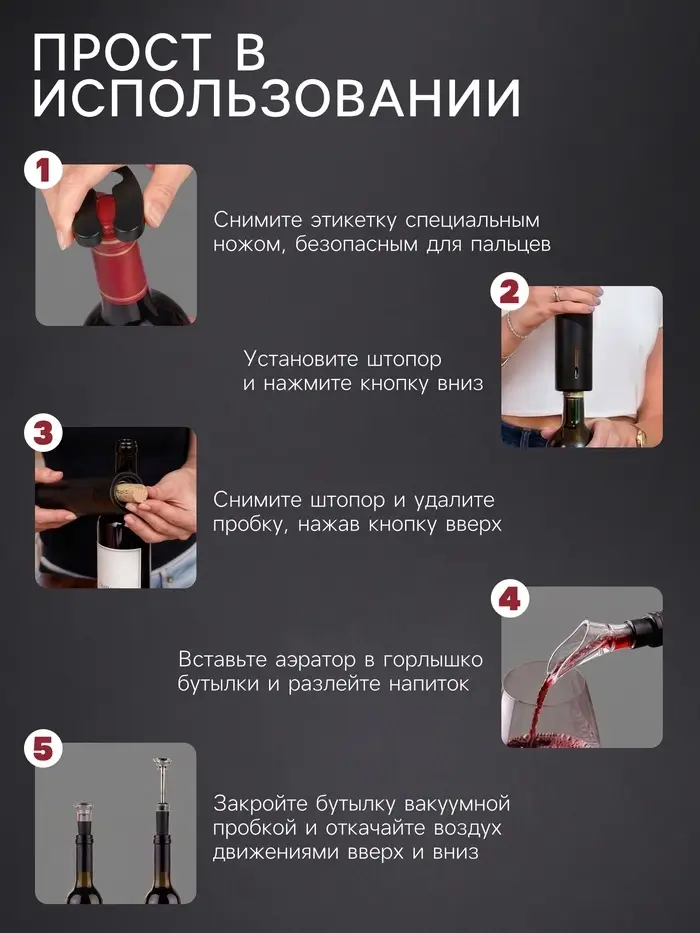 ПРОСТ В ИСПОЛЬЗОВАНИИ

1

Снимите этикетку специальным ножом, безопасным для пальцев

2

Установите штопор и нажмите кнопку вниз

3

Снимите штопор и удалите пробку, нажав кнопку вверх

4

Вставьте аэратор в горлышко бутылки и разлейте напиток

5

Закройте бутылку вакуумной пробкой и откачайте воздух движениями вверх и вниз