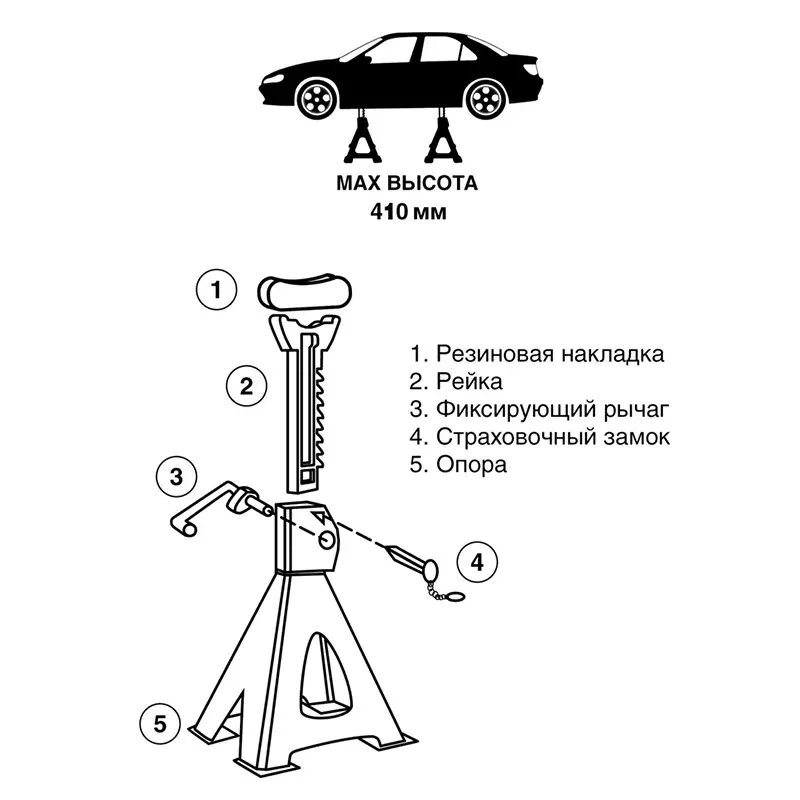 MAX ВЫСОТА
410 мм

1

2

3

4

5

1. Резиновая накладка
2. Рейка
3. Фиксирующий рычаг
4. Страховочный замок
5. Опора