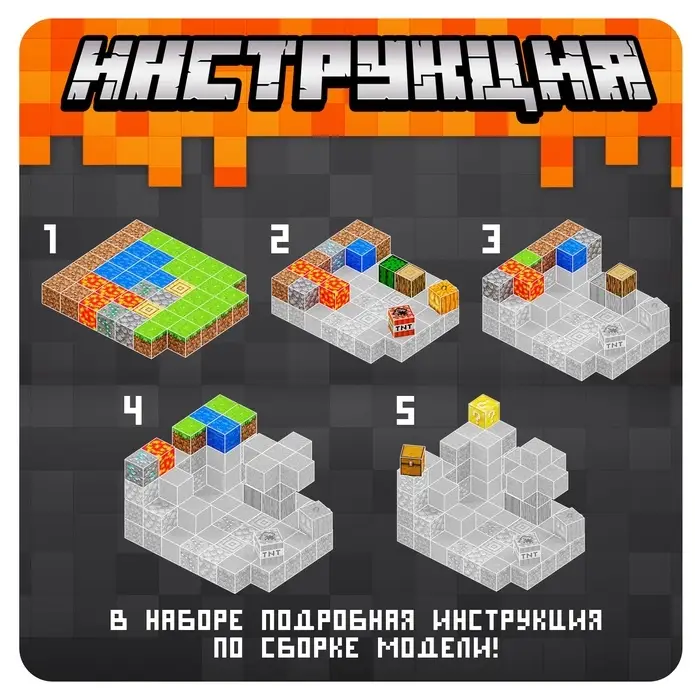 ИНСТРУКЦИЯ

1

2

TNT

3

TNT

4

TNT

5

TNT

В НАБОРЕ ПОДРОБНАЯ ИНСТРУКЦИЯ ПО СБОРКЕ МОДЕЛИ!