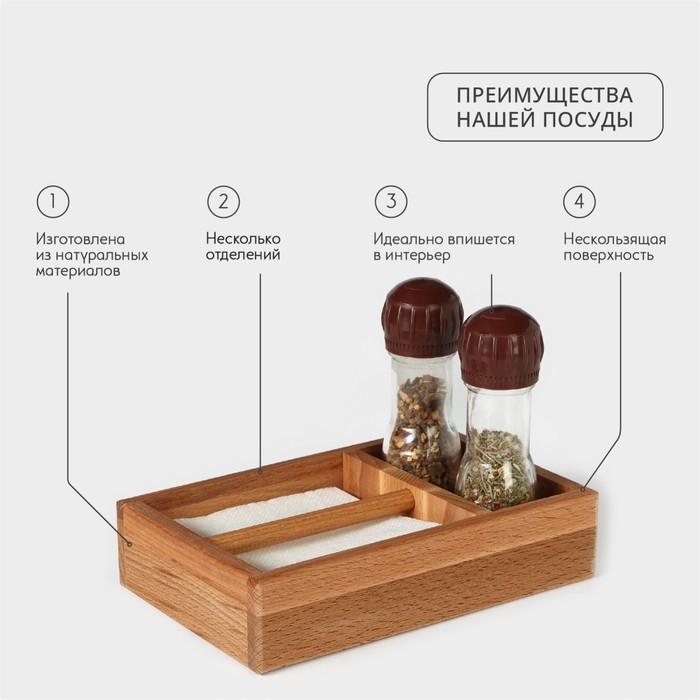 ПРЕИМУЩЕСТВА НАШЕЙ ПОСУДЫ

1
Изготовлена из натуральных материалов

2
Несколько отделений

3
Идеально впишется в интерьер

4
Нескользящая поверхность