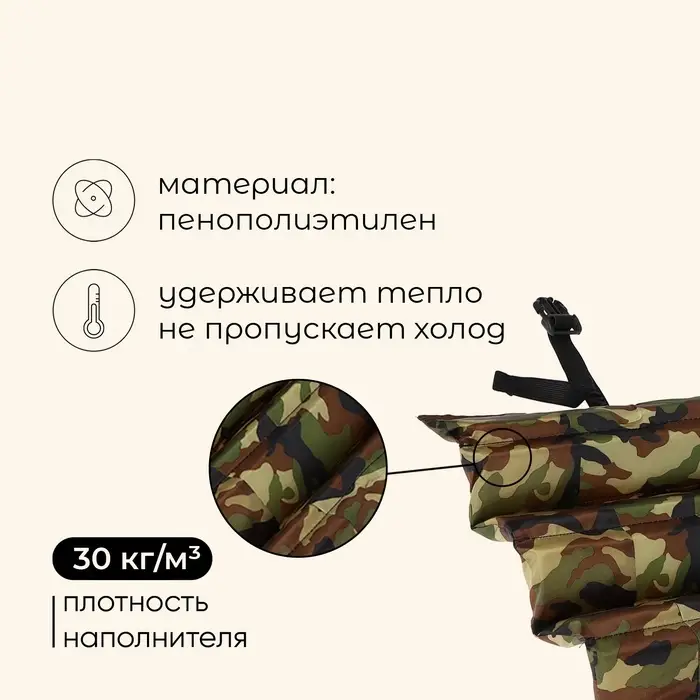 материал:
пенополиэтилен

удерживает тепло
не пропускает холод

30 кг/м³

плотность
наполнителя