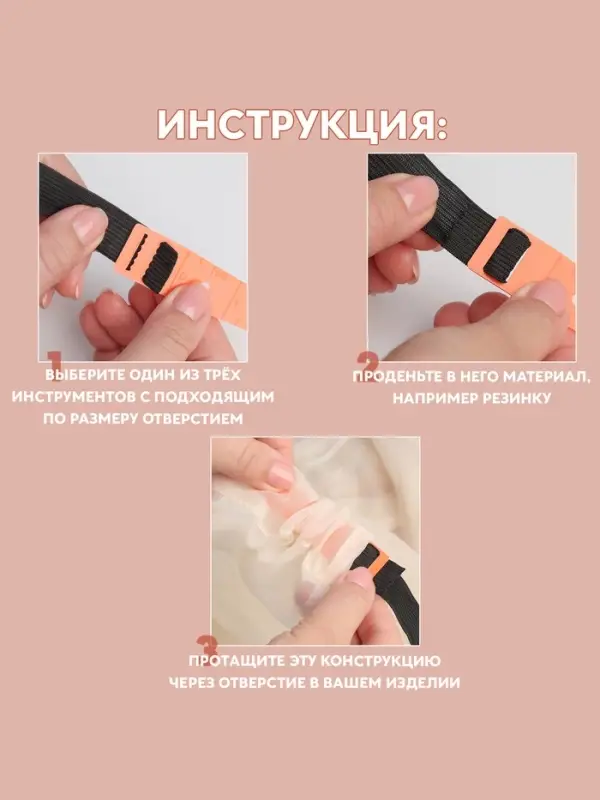 ИНСТРУКЦИЯ:

1
ВЫБЕРИТЕ ОДИН ИЗ ТРЁХ ИНСТРУМЕНТОВ С ПОДХОДЯЩИМ ПО РАЗМЕРУ ОТВЕРСТИЕМ

2
ПРОДЕНЬТЕ В НЕГО МАТЕРИАЛ, НАПРИМЕР РЕЗИНКУ

3
ПРОТАЩИТЕ ЭТУ КОНСТРУКЦИЮ ЧЕРЕЗ ОТВЕРСТИЕ В ВАШЕМ ИЗДЕЛИИ