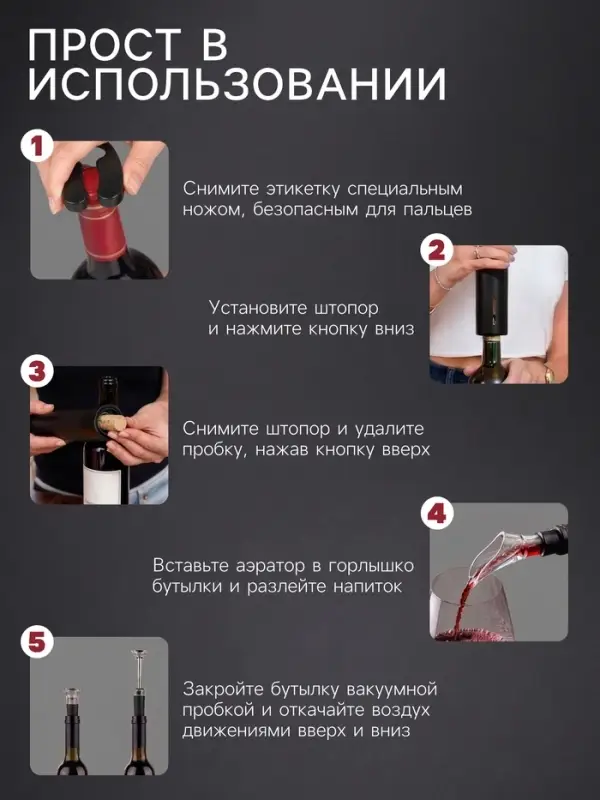 ПРОСТ В ИСПОЛЬЗОВАНИИ

1

Снимите этикетку специальным ножом, безопасным для пальцев

2

Установите штопор и нажмите кнопку вниз

3

Снимите штопор и удалите пробку, нажав кнопку вверх

4

Вставьте аэратор в горлышко бутылки и разлейте напиток

5

Закройте бутылку вакуумной пробкой и откачайте воздух движениями вверх и вниз