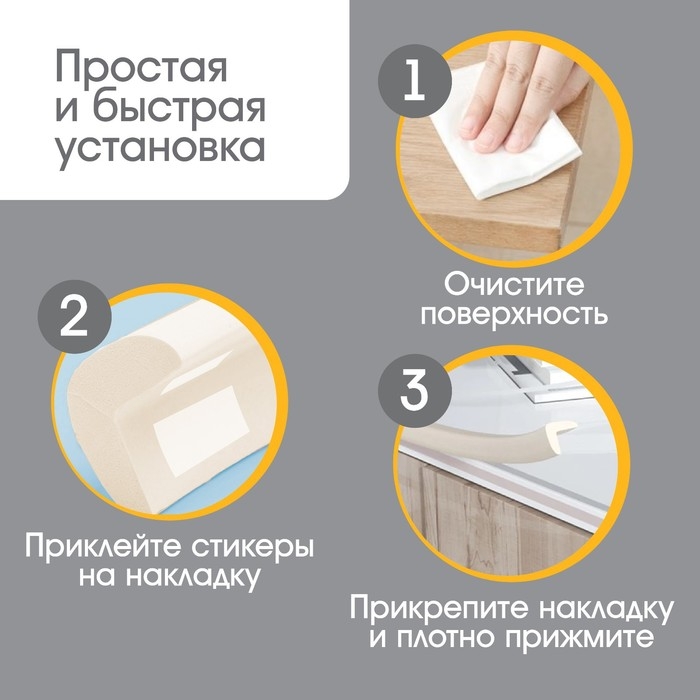 Простая и быстрая установка

1

Очистите поверхность

2

Приклейте стикеры на накладку

3

Прикрепите накладку и плотно прижмите