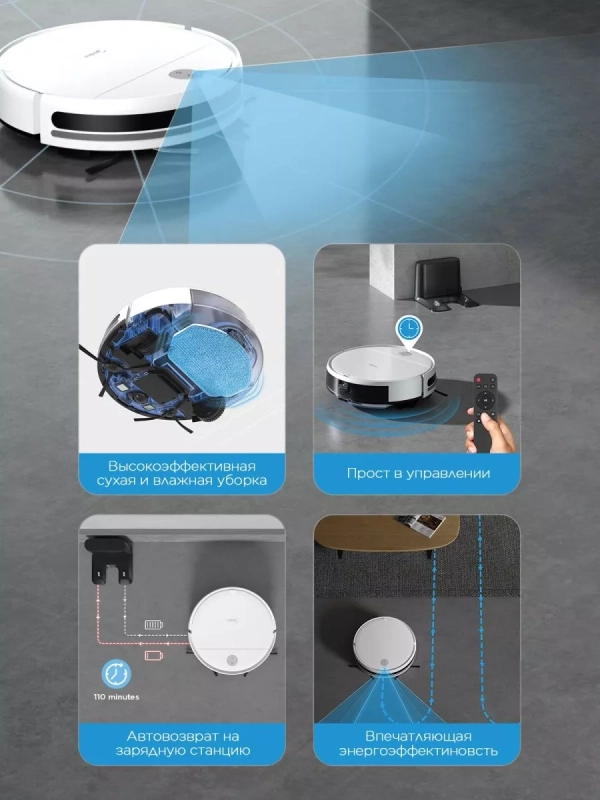 Высокоэффективная сухая и влажная уборка

Прост в управлении

110 minutes

Автовозврат на зарядную станцию

Впечатляющая энергоэффективновсть