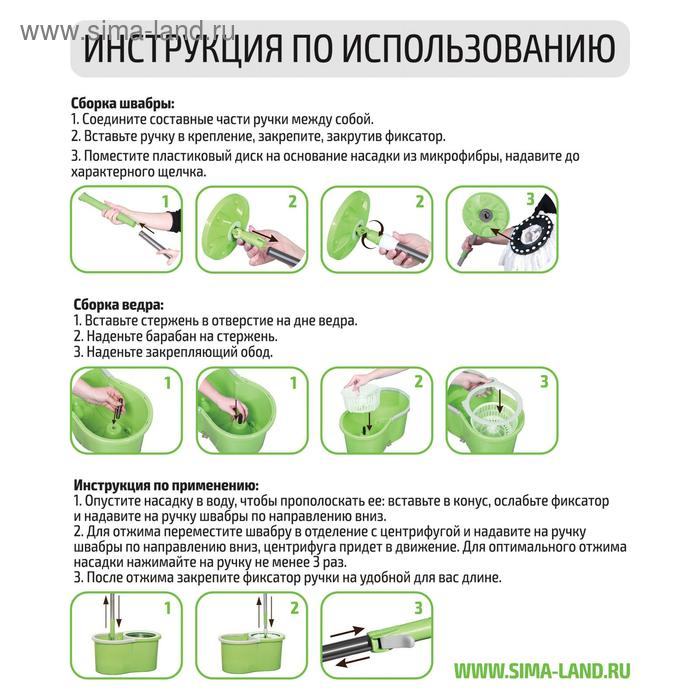 www.sima-land.ru

ИНСТРУКЦИЯ ПО ИСПОЛЬЗОВАНИЮ

Сборка швабры:
1. Соедините составные части ручки между собой.
2. Вставьте ручку в крепление, закрепите, закрутив фиксатор.
3. Поместите пластиковый диск на основание насадки из микрофибры, надавите до характерного щелчка.

1 2 2 3

Сборка ведра:
1. Вставьте стержень в отверстие на дне ведра.
2. Наденьте барабан на стержень.
3. Наденьте закрепляющий обод.

1 1 2 3

Инструкция по применению:
1. Опустите насадку в воду, чтобы прополоскать ее: вставьте в конус, ослабьте фиксатор и надавите на ручку швабры по направлению вниз.
2. Для отжима переместите швабру в отделение с центрифугой и надавите на ручку швабры по направлению вниз, центрифуга придет в движение. Для оптимального отжима насадки нажимайте на ручку не менее 3 раз.
3. После отжима закрепите фиксатор ручки на удобной для вас длине.

1 2 3

WWW.SIMA-LAND.RU