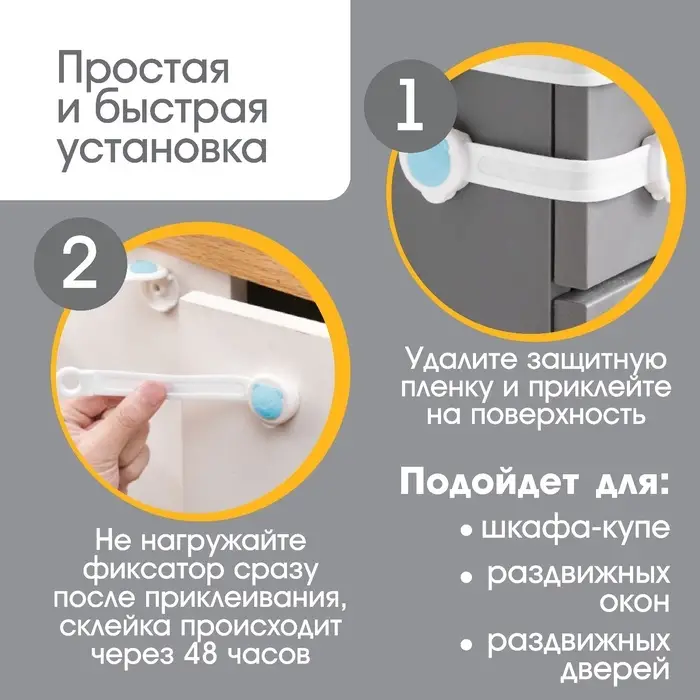 Простая и быстрая установка

1

Удалите защитную пленку и приклейте на поверхность

2

Не нагружайте фиксатор сразу после приклеивания, склейка происходит через 48 часов

Подойдет для:
• шкафа-купе
• раздвижных окон
• раздвижных дверей