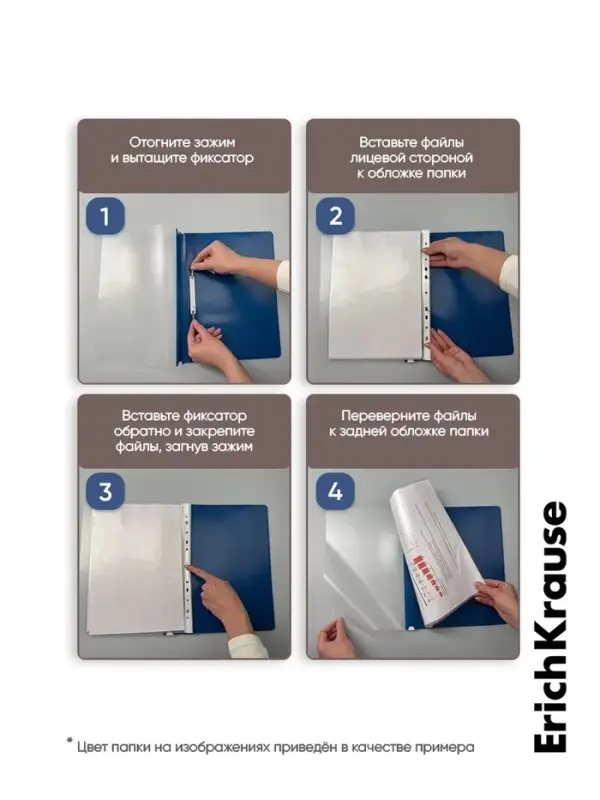 Отогните зажим и вытащите фиксатор

1

Вставьте файлы лицевой стороной к обложке папки

2

Вставьте фиксатор обратно и закрепите файлы, загнув зажим

3

Переверните файлы к задней обложке папки

4

ErichKrause

* Цвет папки на изображениях приведён в качестве примера