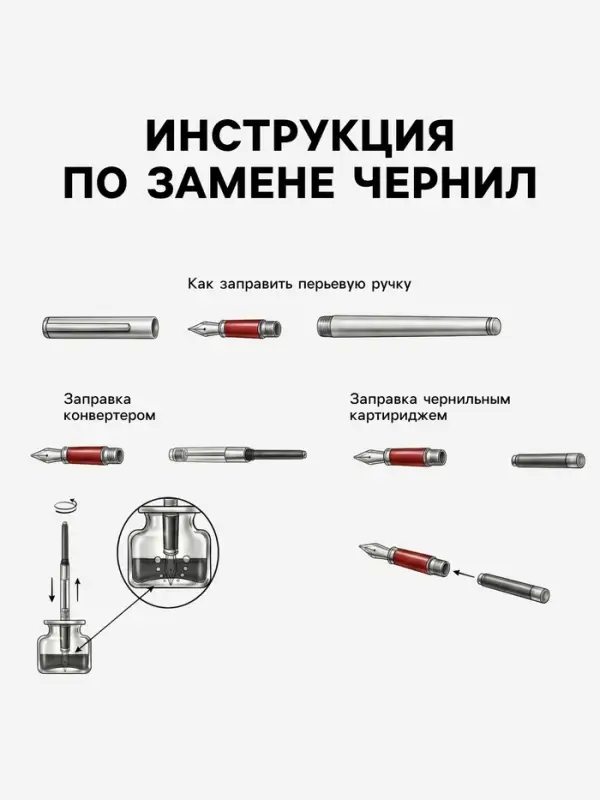 ИНСТРУКЦИЯ ПО ЗАМЕНЕ ЧЕРНИЛ

Как заправить перьевую ручку

Заправка конвертером

Заправка чернильным картириджем